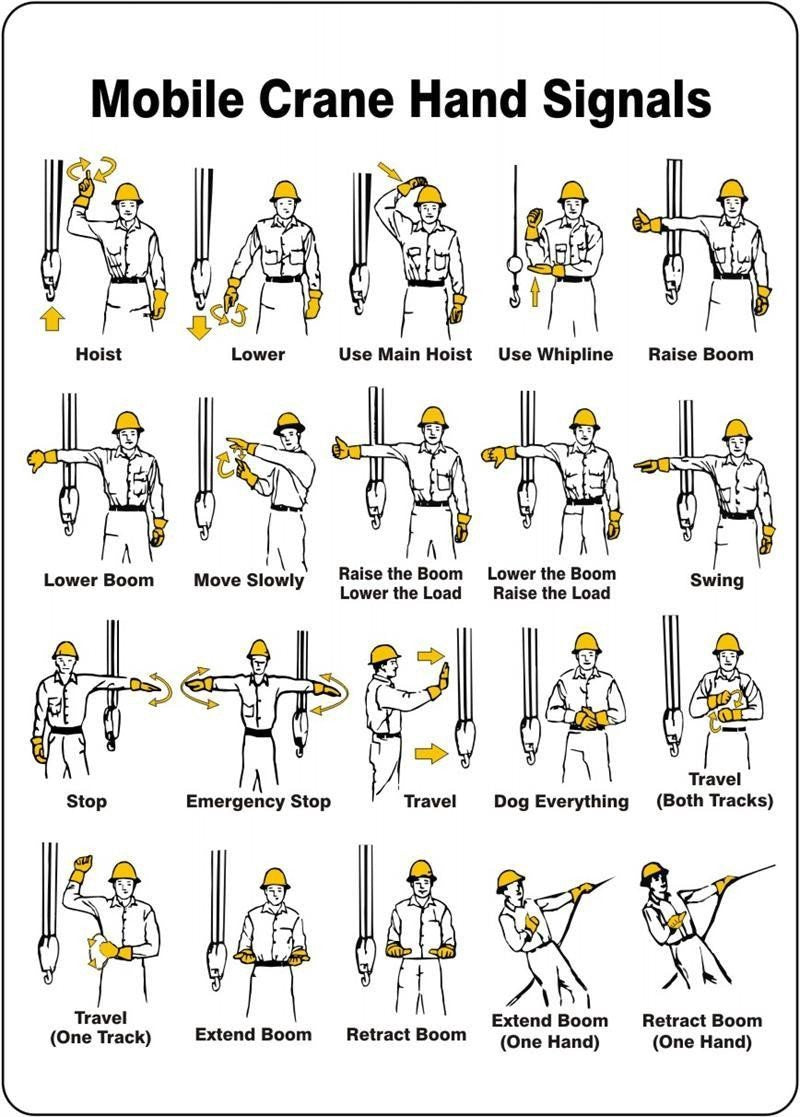 Mobile Crane Hand Signals

Hoist

Lower

Use Main Hoist

Use Whipline

Raise Boom

Lower Boom

Move Slowly

Raise the Boom Lower the Load

Lower the Boom Raise the Load

Swing

Stop

Emergency Stop

Travel

Dog Everything

Travel (Both Tracks)

Travel (One Track)

Extend Boom

Retract Boom

Extend Boom (One Hand)

Retract Boom (One Hand)